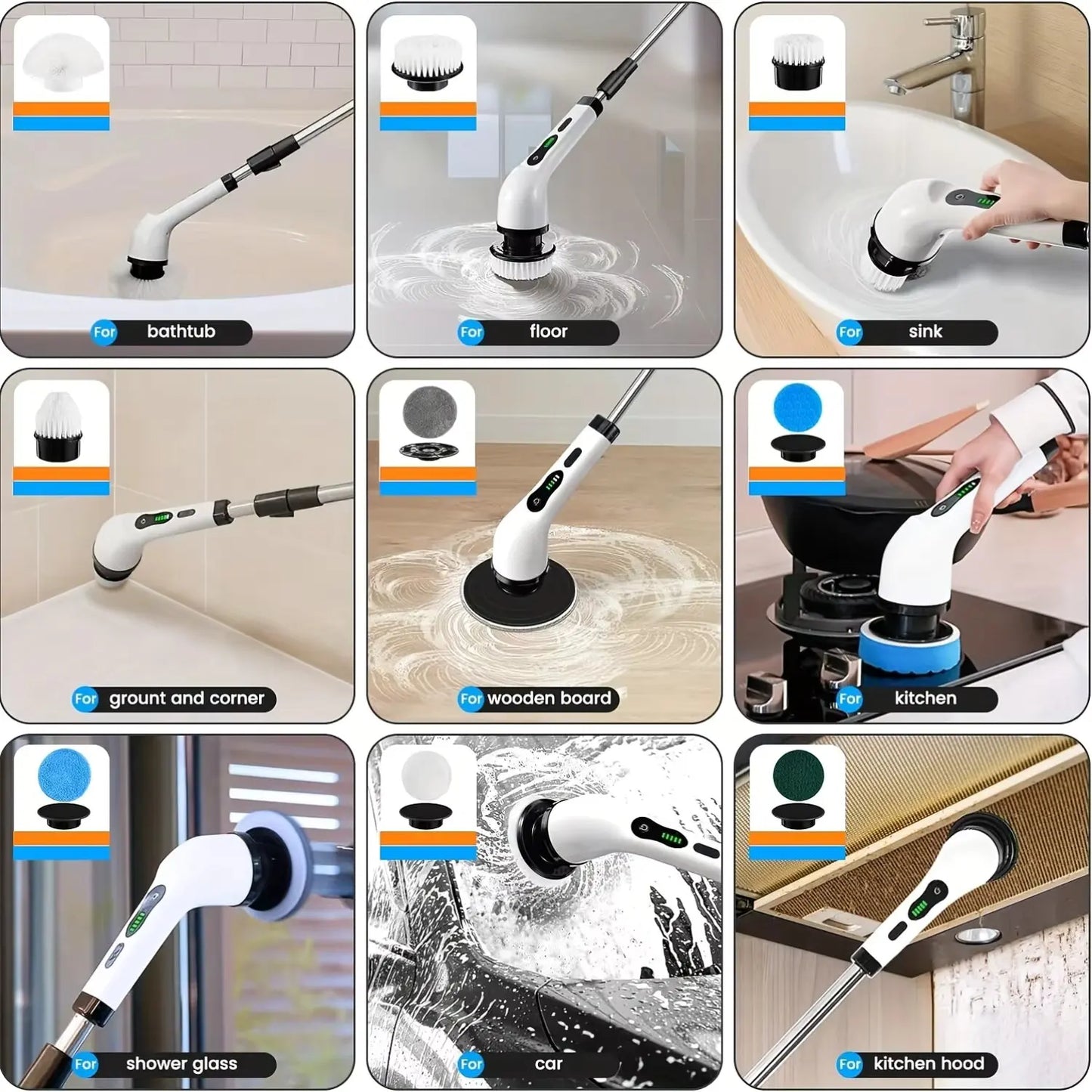 For bathtub

For floor

For sink

For grount and corner

For wooden board

For kitchen

For shower glass

For car

For kitchen hood