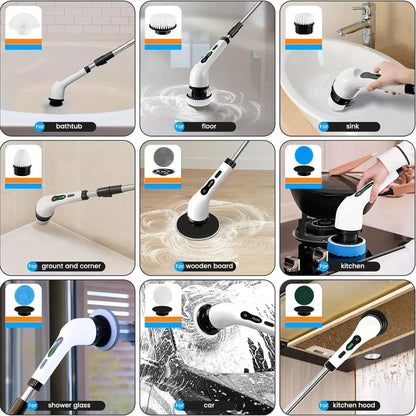 For bathtub

For floor

For sink

For grount and corner

For wooden board

For kitchen

For shower glass

For car

For kitchen hood